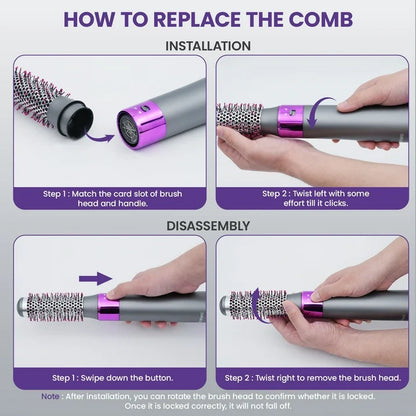 HOW TO REPLACE THE COMB

INSTALLATION

Step 1 : Match the card slot of brush head and handle.

Step 2 : Twist left with some effort till it clicks.

DISASSEMBLY

Step 1 : Swipe down the button.

Step 2 : Twist right to remove the brush head.

Note : After installation, you can rotate the brush head to confirm whether it is locked. Once it is locked correctly, it will not fall off.